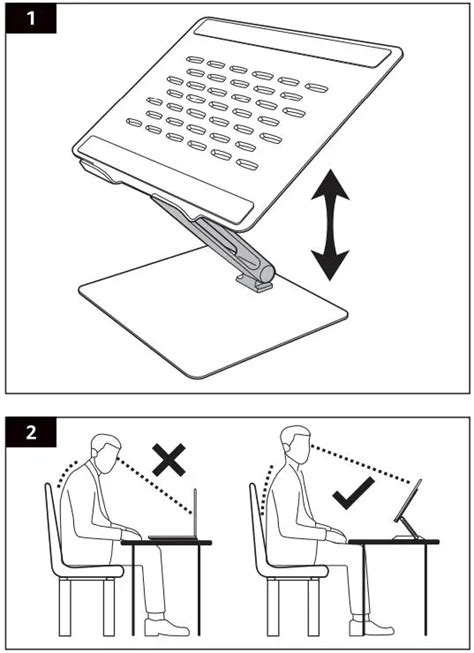 1

2