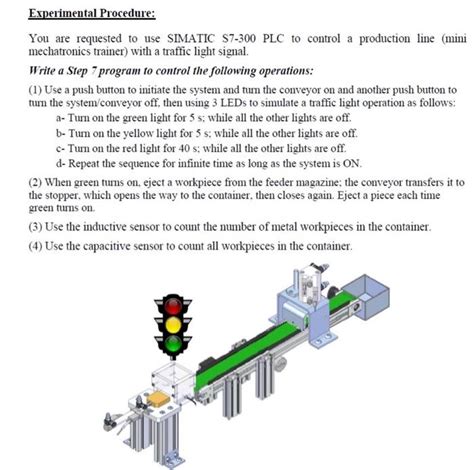 Experimental Procedure:

You are requested to use SIMATIC S7-300 PLC to control a production line (mini mechatronics trainer) with a traffic light signal.

Write a Step 7 program to control the following operations:

(1) Use a push button to initiate the system and turn the conveyor on and another push button to turn the system/conveyor off, then using 3 LEDs to simulate a traffic light operation as follows:

a- Turn on the green light for 5 s; while all the other lights are off.

b- Turn on the yellow light for 5 s; while all the other lights are off.

c- Turn on the red light for 40 s; while all the other lights are off.

d- Repeat the sequence for infinite time as long as the system is ON.

(2) When green turns on, eject a workpiece from the feeder magazine; the conveyor transfers it to the stopper, which opens the way to the container, then closes again. Eject a piece each time green turns on.

(3) Use the inductive sensor to count the number of metal workpieces in the container.

(4) Use the capacitive sensor to count all workpieces in the container.