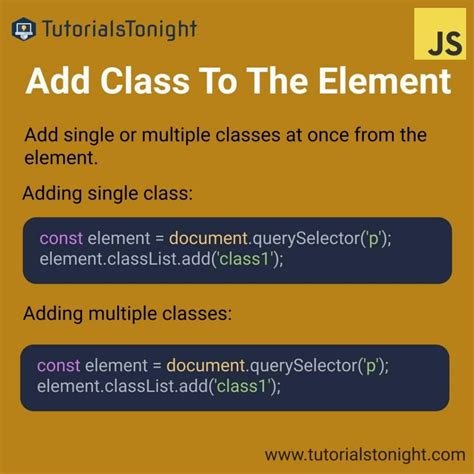 TutorialsTonight

JS

Add Class To The Element

Add single or multiple classes at once from the element.

Adding single class:

const element = document.querySelector('p');
element.classList.add('class1');

Adding multiple classes:

const element = document.querySelector('p');
element.classList.add('class1');

www.tutorialstonight.com