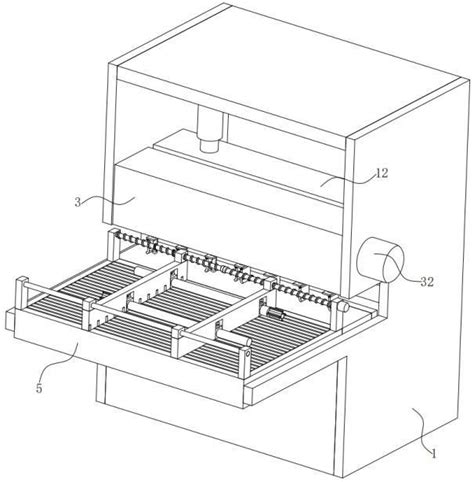 12
3
32
5
1