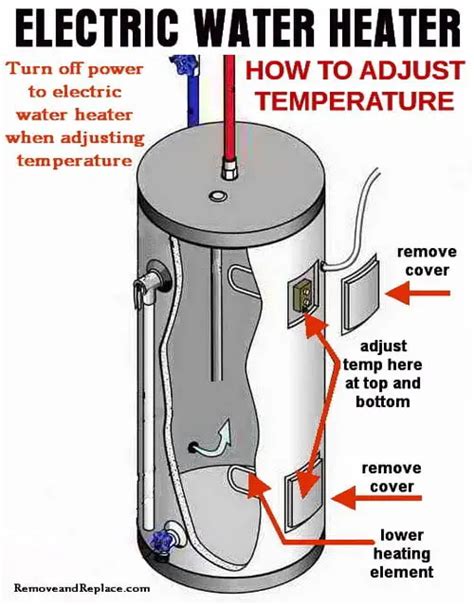 ELECTRIC WATER HEATER

Turn off power to electric water heater when adjusting temperature

HOW TO ADJUST TEMPERATURE

remove cover

adjust temp here at top and bottom

remove cover

lower heating element

RemoveandReplace.com