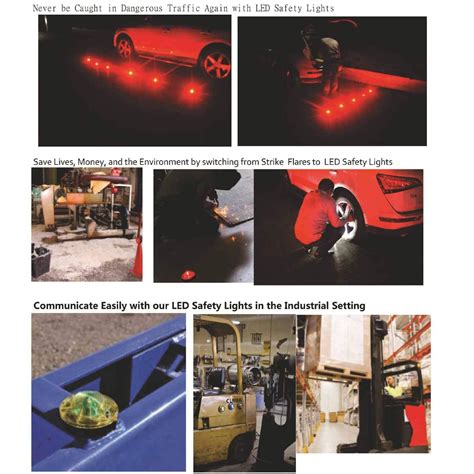 Never be Caught in Dangerous Traffic Again with LED Safety Lights

Save Lives, Money, and the Environment by switching from Strike Flares to LED Safety Lights

Communicate Easily with our LED Safety Lights in the Industrial Setting