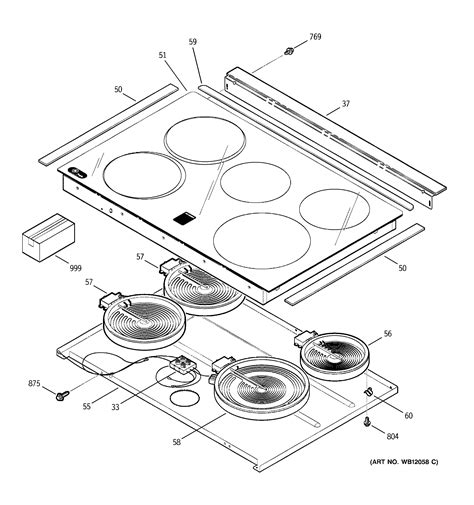 769
59
51
50
37
999
57
50
57
56
875
55
33
60
58
804
(ART NO. WB12058 C)