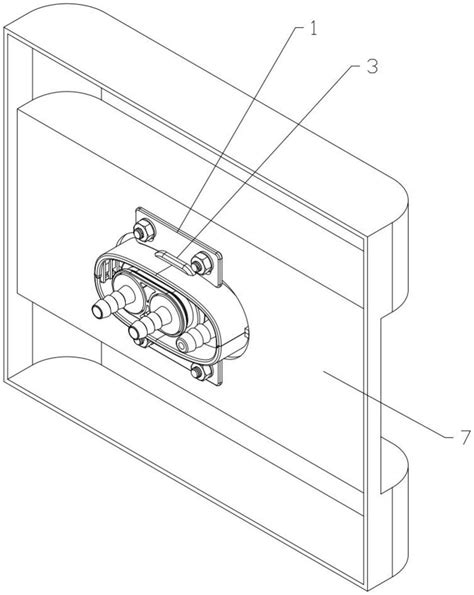 1
3
7