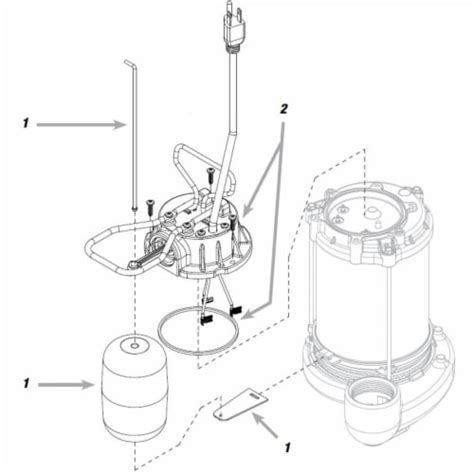 1
2
1
1