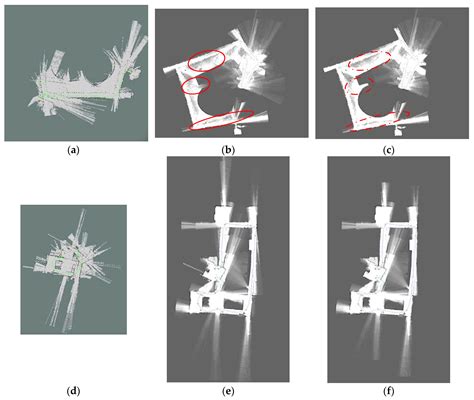 (a)

(b)

(c)

(d)

(e)

(f)