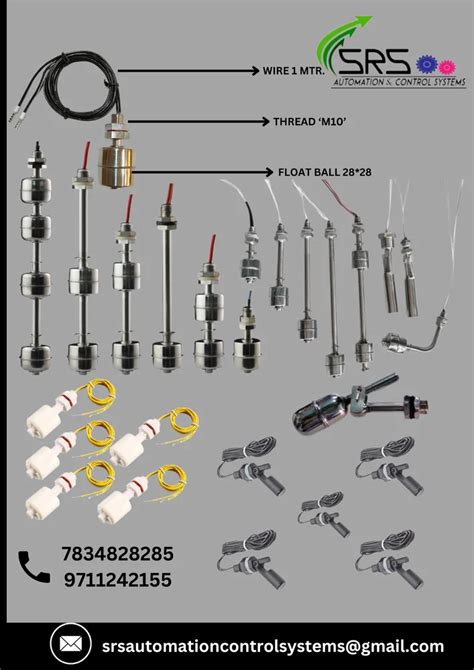 SRS
AUTOMATION & CONTROL SYSTEMS

WIRE 1 MTR.

THREAD 'M10'

FLOAT BALL 28*28

7834828285
9711242155

srsautomationcontrolsystems@gmail.com