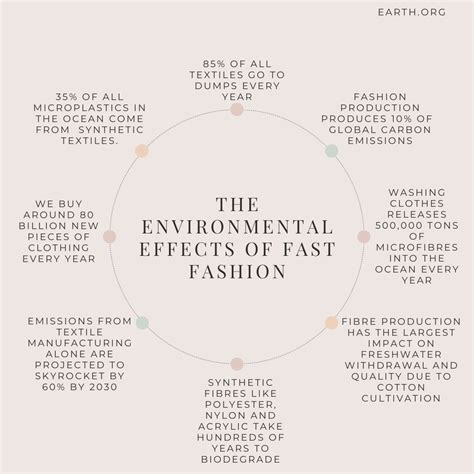 EARTH.ORG

THE ENVIRONMENTAL EFFECTS OF FAST FASHION

85% OF ALL TEXTILES GO TO DUMPS EVERY YEAR

FASHION PRODUCTION PRODUCES 10% OF GLOBAL CARBON EMISSIONS

WASHING CLOTHES RELEASES 500,000 TONS OF MICROFIBRES INTO THE OCEAN EVERY YEAR

FIBRE PRODUCTION HAS THE LARGEST IMPACT ON FRESHWATER WITHDRAWAL AND QUALITY DUE TO COTTON CULTIVATION

SYNTHETIC FIBRES LIKE POLYESTER, NYLON AND ACRYLIC TAKE HUNDREDS OF YEARS TO BIODEGRADE

EMISSIONS FROM TEXTILE MANUFACTURING ALONE ARE PROJECTED TO SKYROCKET BY 60% BY 2030

WE BUY AROUND 80 BILLION NEW PIECES OF CLOTHING EVERY YEAR

35% OF ALL MICROPLASTICS IN THE OCEAN COME FROM SYNTHETIC TEXTILES.