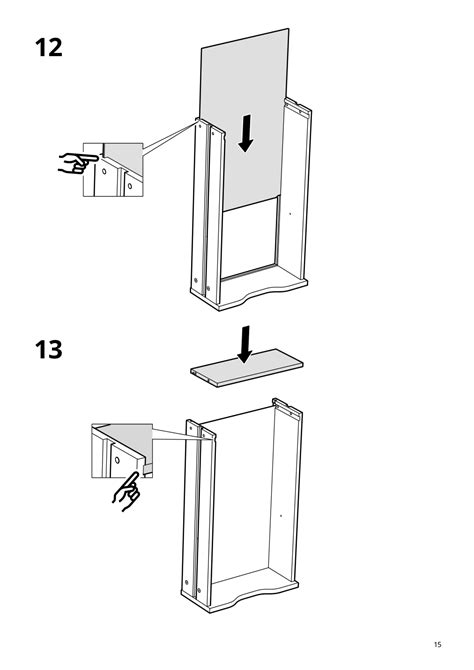 12

13

15