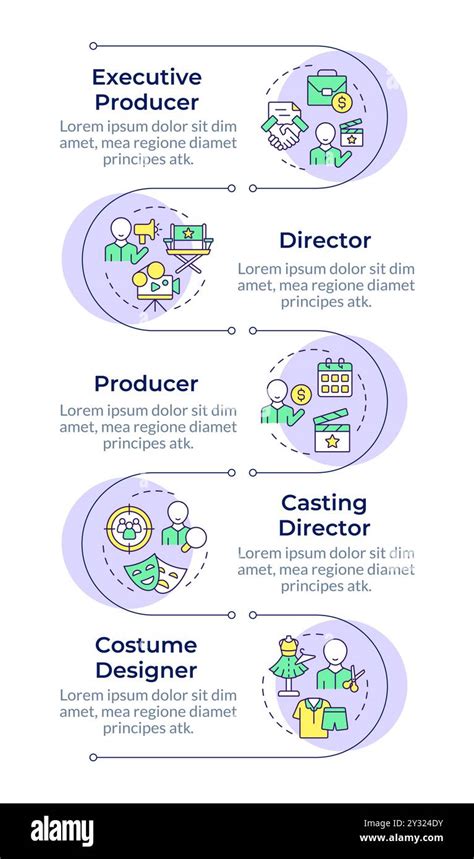 Executive Producer
Lorem ipsum dolor sit dim amet, mea regione diamet principes atk.

Director
Lorem ipsum dolor sit dim amet, mea regione diamet principes atk.

Producer
Lorem ipsum dolor sit dim amet, mea regione diamet principes atk.

Casting Director
Lorem ipsum dolor sit dim amet, mea regione diamet principes atk.

Costume Designer
Lorem ipsum dolor sit dim amet, mea regione diamet principes atk.

alamy
Image ID: 2Y324DY
www.alamy.com