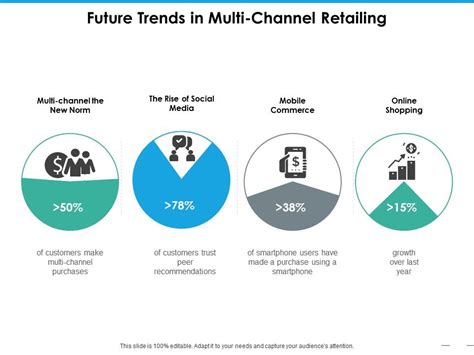 Future Trends in Multi-Channel Retailing

Multi-channel the New Norm

>50%

of customers make multi-channel purchases

The Rise of Social Media

>78%

of customers trust peer recommendations

Mobile Commerce

>38%

of smartphone users have made a purchase using a smartphone

Online Shopping

>15%

growth over last year

This slide is 100% editable. Adapt it to your needs and capture your audience's attention.