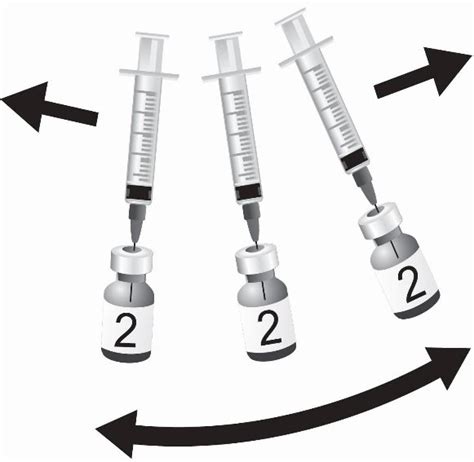 2

2

2