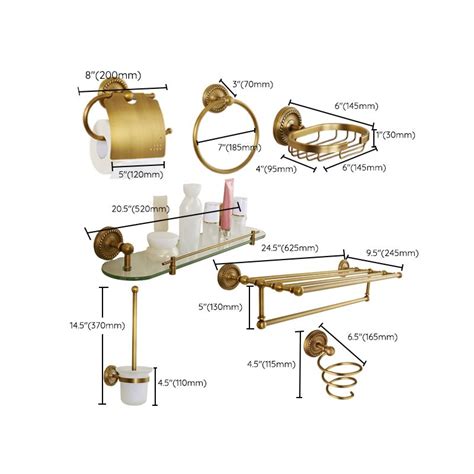 8"(200mm)

5"(120mm)

3"(70mm)

7"(185mm)

6"(145mm)

1"(30mm)

4"(95mm)

6"(145mm)

20.5"(520mm)

24.5"(625mm)

9.5"(245mm)

5"(130mm)

14.5"(370mm)

4.5"(110mm)

6.5"(165mm)

4.5"(115mm)