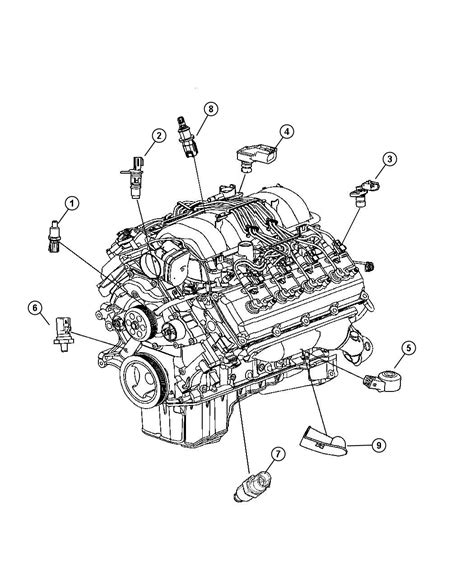 8
2
4
3
1
6
5
9
7