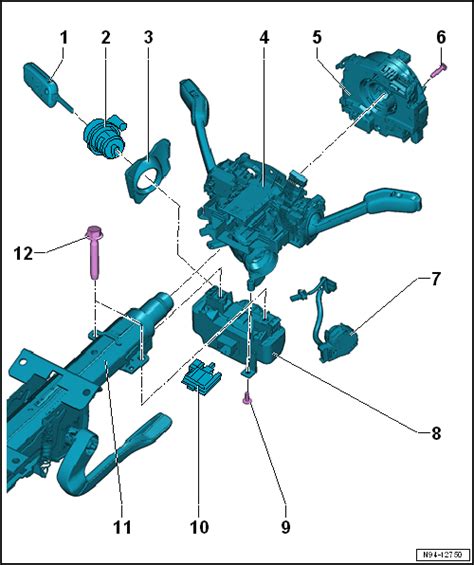 1
2
3
4
5
6
12
7
8
11
10
9
N94-12750