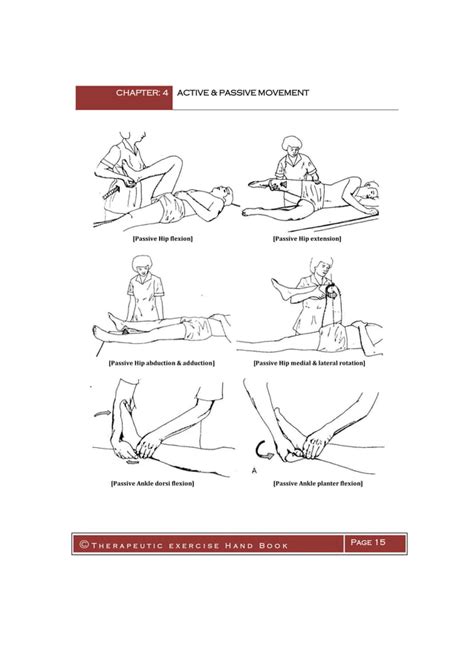 CHAPTER: 4 ACTIVE & PASSIVE MOVEMENT

[Passive Hip flexion]

[Passive Hip extension]

[Passive Hip abduction & adduction]

[Passive Hip medial & lateral rotation]

A

[Passive Ankle dorsi flexion]

[Passive Ankle planter flexion]

©Therapeutic exercise Hand Book

Page 15