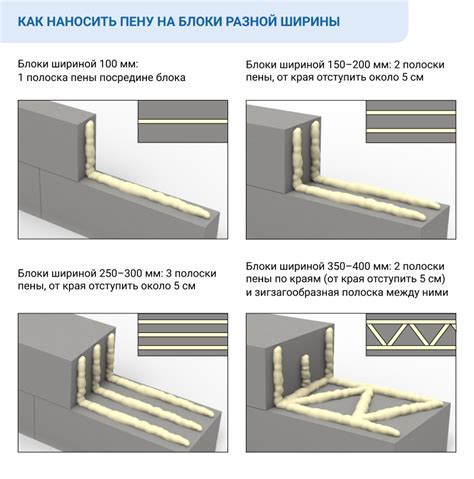 КАК НАНОСИТЬ ПЕНУ НА БЛОКИ РАЗНОЙ ШИРИНЫ

Блоки шириной 100 мм:
1 полоска пены посредине блока

Блоки шириной 150–200 мм: 2 полоски пены, от края отступить около 5 см

Блоки шириной 250–300 мм: 3 полоски пены, от края отступить около 5 см

Блоки шириной 350–400 мм: 2 полоски пены по краям (от края отступить 5 см) и зигзагообразная полоска между ними