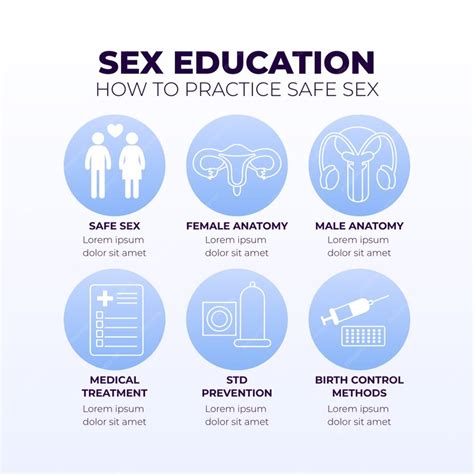 SEX EDUCATION
HOW TO PRACTICE SAFE SEX

SAFE SEX
Lorem ipsum dolor sit amet

FEMALE ANATOMY
Lorem ipsum dolor sit amet

MALE ANATOMY
Lorem ipsum dolor sit amet

MEDICAL TREATMENT
Lorem ipsum dolor sit amet

STD PREVENTION
Lorem ipsum dolor sit amet

BIRTH CONTROL METHODS
Lorem ipsum dolor sit amet