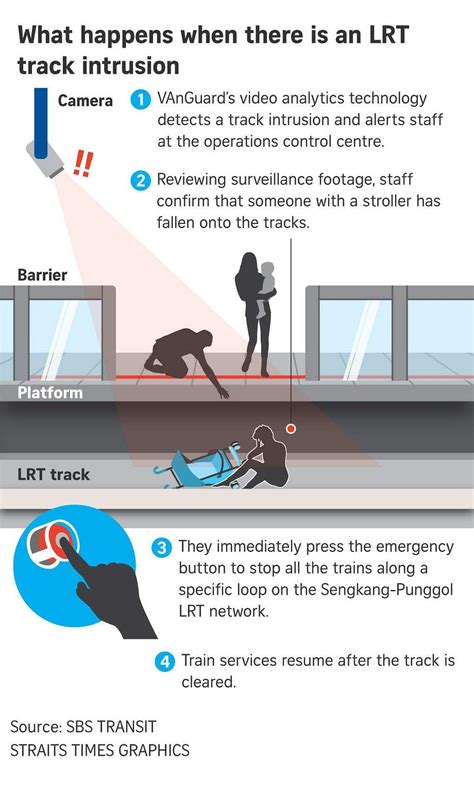 What happens when there is an LRT track intrusion

Camera

!!

1 VAnGuard's video analytics technology detects a track intrusion and alerts staff at the operations control centre.

2 Reviewing surveillance footage, staff confirm that someone with a stroller has fallen onto the tracks.

Barrier

Platform

LRT track

3 They immediately press the emergency button to stop all the trains along a specific loop on the Sengkang-Punggol LRT network.

4 Train services resume after the track is cleared.

Source: SBS TRANSIT
STRAITS TIMES GRAPHICS