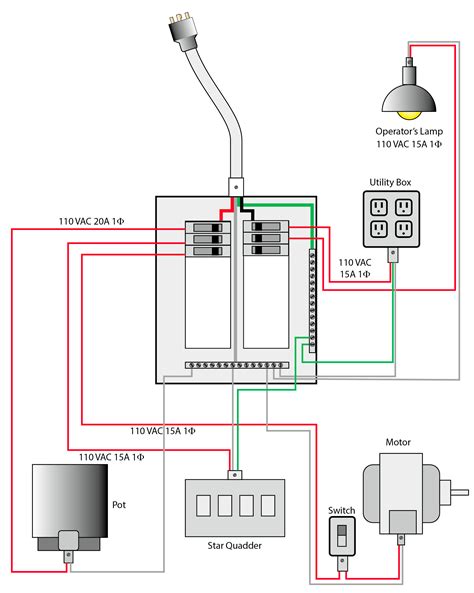 Operator's Lamp
110 VAC 15A 1Φ

Utility Box

110 VAC 20A 1Φ

110 VAC
15A 1Φ

110 VAC 15A 1Φ

110 VAC 15A 1Φ

Motor

Pot

Switch

Star Quadder