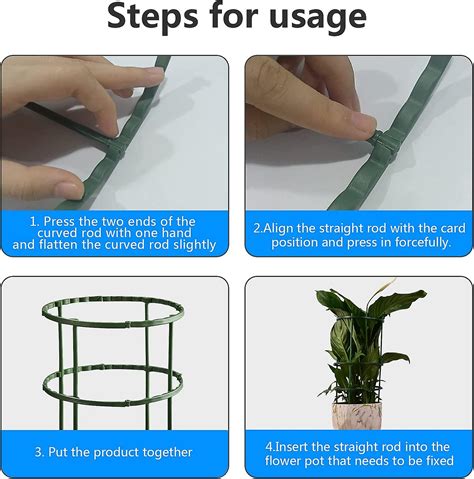 Steps for usage

1. Press the two ends of the curved rod with one hand and flatten the curved rod slightly

2.Align the straight rod with the card position and press in forcefully.

3. Put the product together

4.Insert the straight rod into the flower pot that needs to be fixed