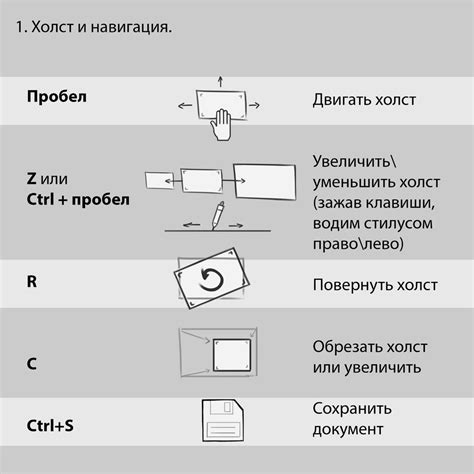 1. Холст и навигация.

Пробел

Двигать холст

Z или
Ctrl + пробел

Увеличить\ уменьшить холст (зажав клавиши, водим стилусом право\лево)

R

Повернуть холст

C

Обрезать холст или увеличить

Ctrl+S

Сохранить документ