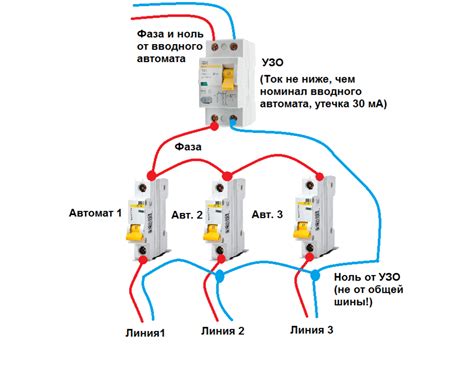 Фаза и ноль от вводного автомата

УЗО

(Ток не ниже, чем номинал вводного автомата, утечка 30 мА)

Фаза

Автомат 1

Авт. 2

Авт. 3

Ноль от УЗО (не от общей шины!)

Линия1

Линия 2

Линия 3