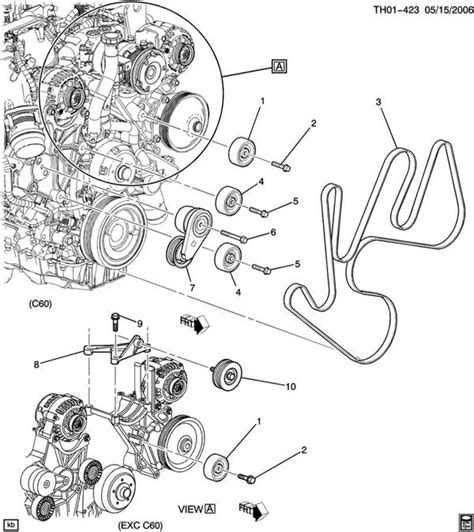 TH01-423 05/15/2006

A

1

2

3

4

5

6

5

7

4

(C60)

9

FRT

8

10

1

2

VIEW A

FRT

kb

(EXC C60)