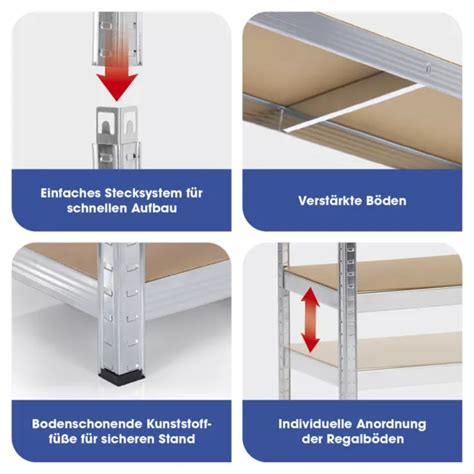 Einfaches Stecksystem für schnellen Aufbau

Verstärkte Böden

Bodenschonende Kunststofffüße für sicheren Stand

Individuelle Anordnung der Regalböden