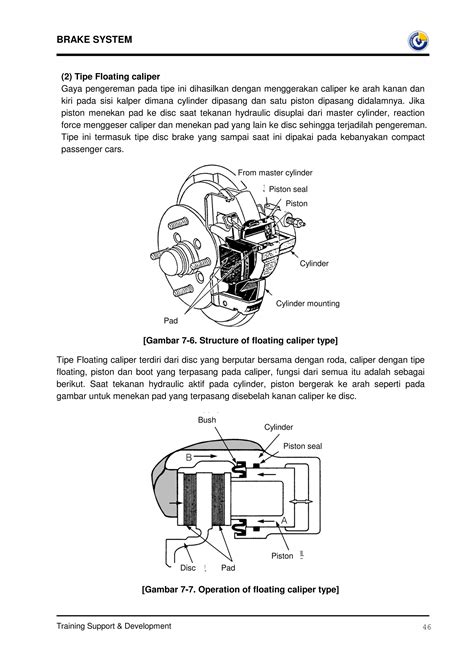 BRAKE SYSTEM

(2) Tipe Floating caliper
Gaya pengereman pada tipe ini dihasilkan dengan menggerakan caliper ke arah kanan dan kiri pada sisi kalper dimana cylinder dipasang dan satu piston dipasang didalamnya. Jika piston menekan pad ke disc saat tekanan hydraulic disuplai dari master cylinder, reaction force menggeser caliper dan menekan pad yang lain ke disc sehingga terjadilah pengereman. Tipe ini termasuk tipe disc brake yang sampai saat ini dipakai pada kebanyakan compact passenger cars.

From master cylinder
Piston seal
Piston
Cylinder
Cylinder mounting
Pad

[Gambar 7-6. Structure of floating caliper type]

Tipe Floating caliper terdiri dari disc yang berputar bersama dengan roda, caliper dengan tipe floating, piston dan boot yang terpasang pada caliper, fungsi dari semua itu adalah sebagai berikut. Saat tekanan hydraulic aktif pada cylinder, piston bergerak ke arah seperti pada gambar untuk menekan pad yang terpasang disebelah kanan caliper ke disc.

Bush
Cylinder
Piston seal
B
A
Piston
Disc
Pad

[Gambar 7-7. Operation of floating caliper type]

Training Support & Development
46