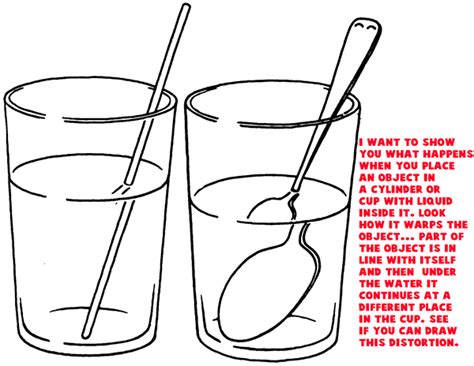 I WANT TO SHOW YOU WHAT HAPPENS WHEN YOU PLACE AN OBJECT IN A CYLINDER OR CUP WITH LIQUID INSIDE IT. LOOK HOW IT WARPS THE OBJECT... PART OF THE OBJECT IS IN LINE WITH ITSELF AND THEN UNDER THE WATER IT CONTINUES AT A DIFFERENT PLACE IN THE CUP. SEE IF YOU CAN DRAW THIS DISTORTION.