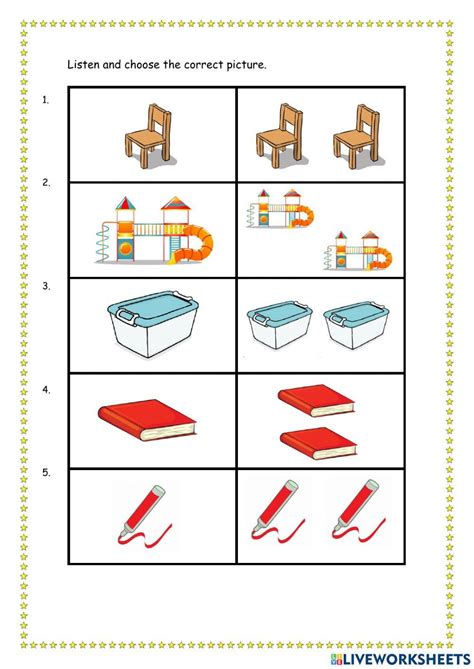 Listen and choose the correct picture.

1.

2.

3.

4.

5.

LIVEWORKSHEETS