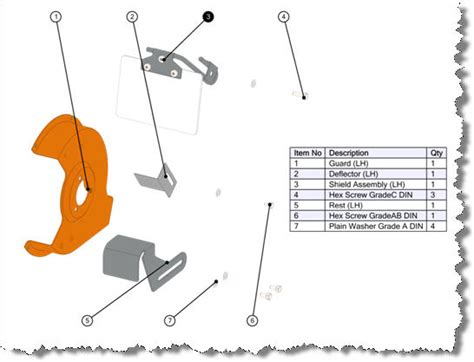 1
2
3
4

| Item No | Description | Qty |
|---|---|---|
| 1 | Guard (LH) | 1 |
| 2 | Deflector (LH) | 1 |
| 3 | Shield Assembly (LH) | 1 |
| 4 | Hex Screw GradeC DIN | 3 |
| 5 | Rest (LH) | 1 |
| 6 | Hex Screw GradeAB DIN | 1 |
| 7 | Plain Washer Grade A DIN | 4 |

5
7
6