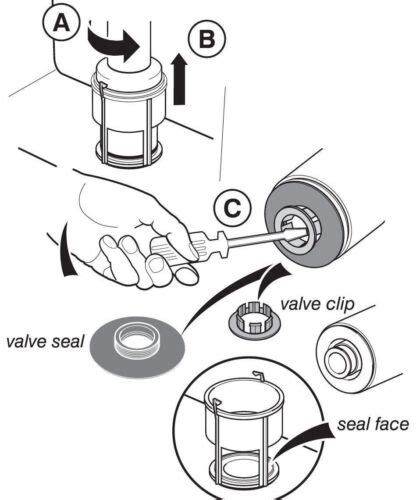 A
B
C
valve clip
valve seal
seal face