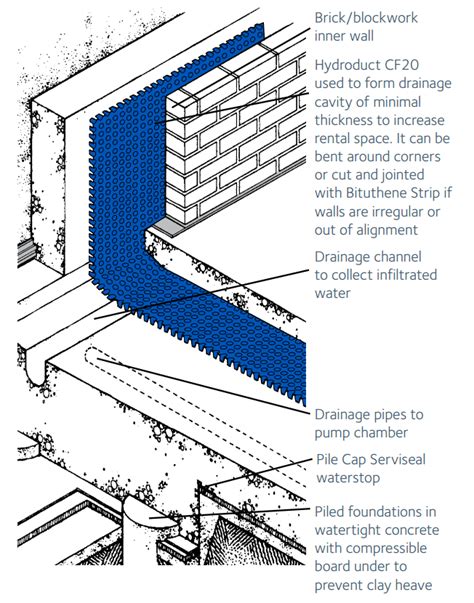 Brick/blockwork inner wall

Hydroduct CF20 used to form drainage cavity of minimal thickness to increase rental space. It can be bent around corners or cut and jointed with Bituthene Strip if walls are irregular or out of alignment

Drainage channel to collect infiltrated water

Drainage pipes to pump chamber

Pile Cap Serviseal waterstop

Piled foundations in watertight concrete with compressible board under to prevent clay heave