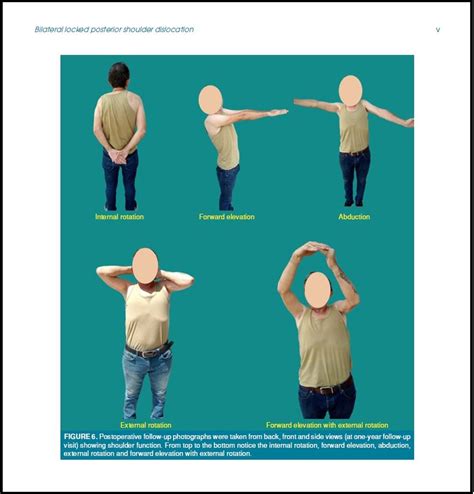 Bilateral locked posterior shoulder dislocation

v

Internal rotation

Forward elevation

Abduction

External rotation

Forward elevation with external rotation

FIGURE 6. Postoperative follow-up photographs were taken from back, front and side views (at one-year follow-up visit) showing shoulder function. From top to the bottom notice the internal rotation, forward elevation, abduction, external rotation and forward elevation with external rotation.