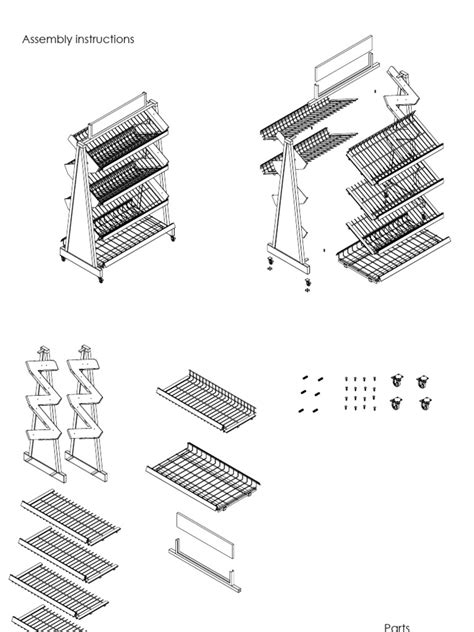 Assembly instructions

Parts