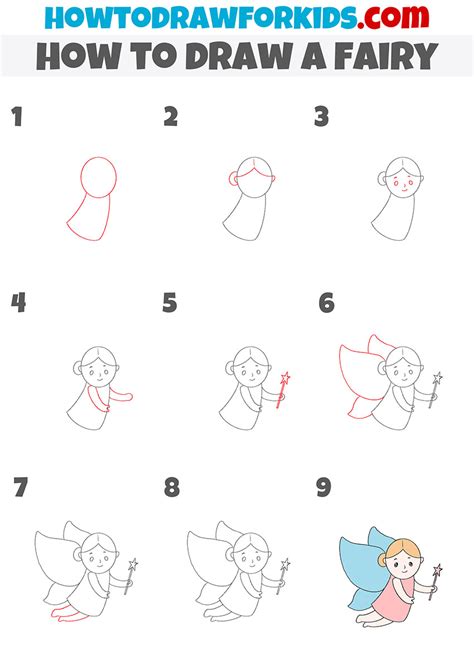 HOWTODRAWFORKIDS.com
HOW TO DRAW A FAIRY

1

2

3

4

5

6

7

8

9