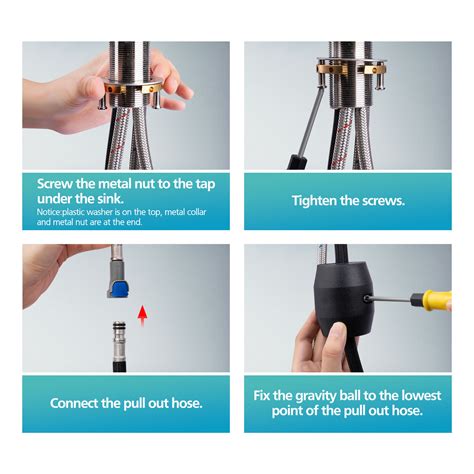 Screw the metal nut to the tap under the sink.
Notice:plastic washer is on the top, metal collar and metal nut are at the end.

Tighten the screws.

Connect the pull out hose.

Fix the gravity ball to the lowest point of the pull out hose.