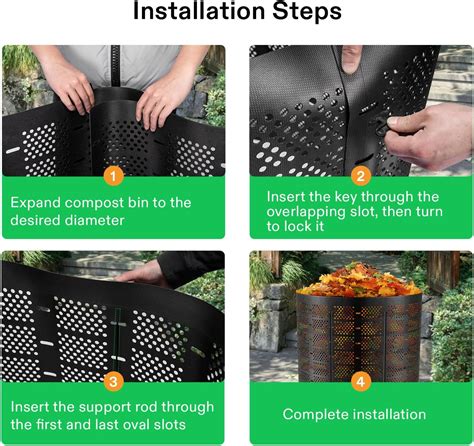 Installation Steps

1

Expand compost bin to the desired diameter

2

Insert the key through the overlapping slot, then turn to lock it

3

Insert the support rod through the first and last oval slots

4

Complete installation