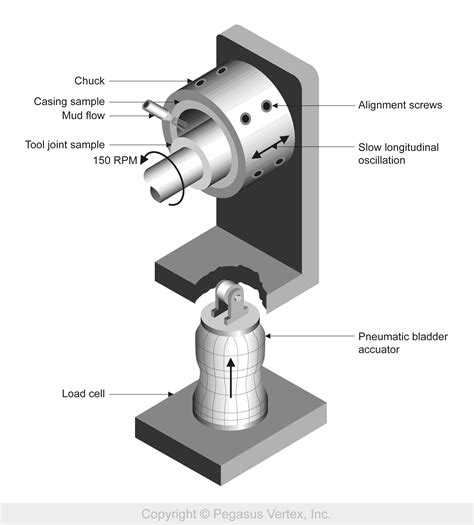 Chuck
Casing sample
Mud flow
Tool joint sample
150 RPM
Alignment screws
Slow longitudinal oscillation
Pneumatic bladder accuator
Load cell
Copyright © Pegasus Vertex, Inc.