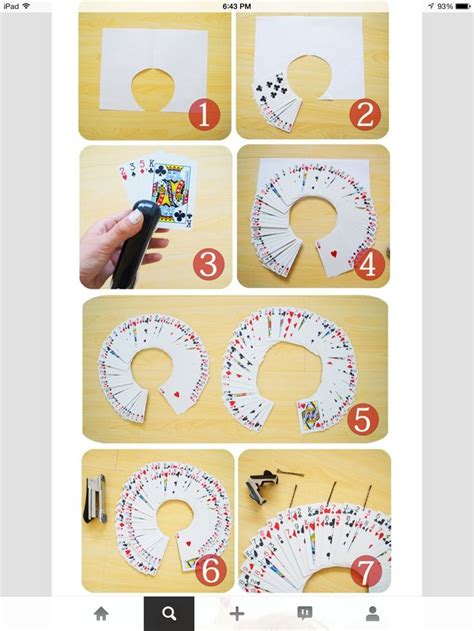 iPad
6:43 PM
93%

1
2
2 3 5 K
3
4
5
6
7