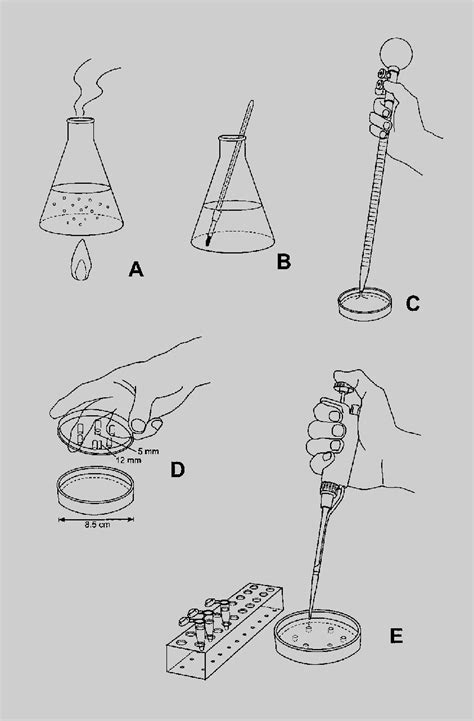 A

B

C

5 mm
12 mm

D

8.5 cm

E