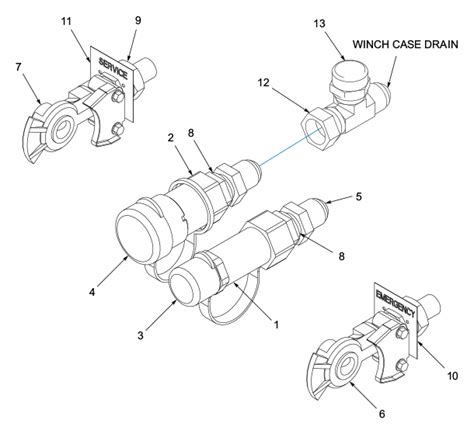 11
9
7
SERVICE
13
WINCH CASE DRAIN
12
2
8
5
8
4
3
1
EMERGENCY
10
6