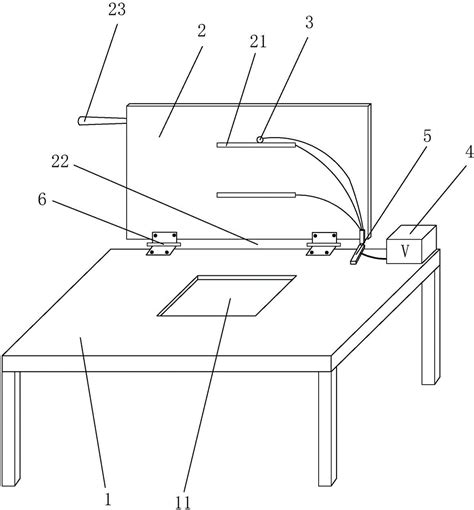 23
2
21
3
5
4
22
6
V
1
11