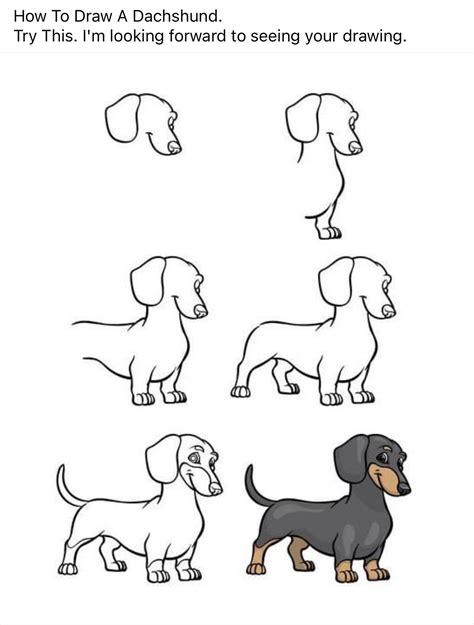 How To Draw A Dachshund.
Try This. I'm looking forward to seeing your drawing.