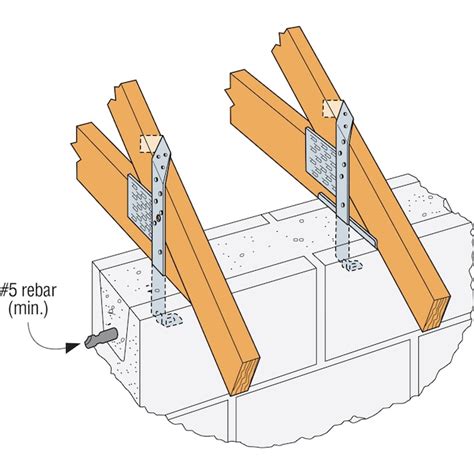 #5 rebar
(min.)