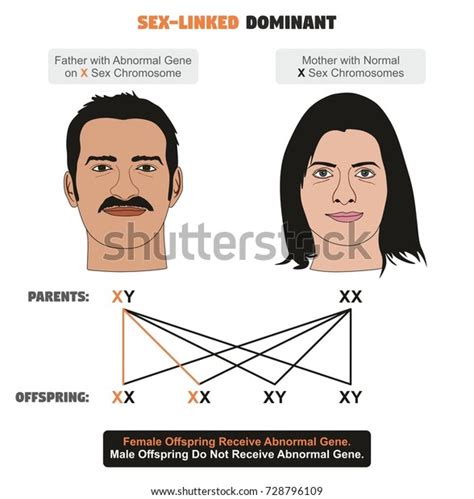 SEX-LINKED DOMINANT

Father with Abnormal Gene on X Sex Chromosome

Mother with Normal X Sex Chromosomes

shutterstock

PARENTS: XY XX

OFFSPRING: XX XX XY XY

Female Offspring Receive Abnormal Gene.
Male Offspring Do Not Receive Abnormal Gene.

www.shutterstock.com · 728796109