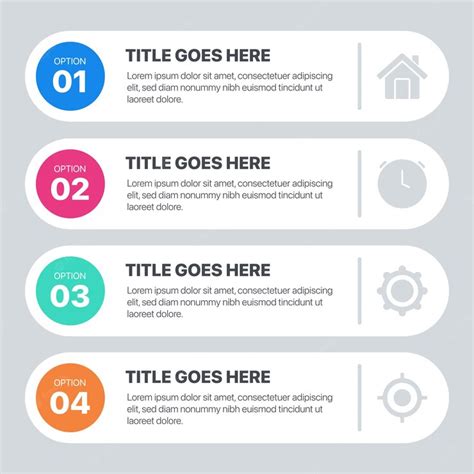 OPTION
01

TITLE GOES HERE
Lorem ipsum dolor sit amet, consectetuer adipiscing elit, sed diam nonummy nibh euismod tincidunt ut laoreet dolore.

OPTION
02

TITLE GOES HERE
Lorem ipsum dolor sit amet, consectetuer adipiscing elit, sed diam nonummy nibh euismod tincidunt ut laoreet dolore.

OPTION
03

TITLE GOES HERE
Lorem ipsum dolor sit amet, consectetuer adipiscing elit, sed diam nonummy nibh euismod tincidunt ut laoreet dolore.

OPTION
04

TITLE GOES HERE
Lorem ipsum dolor sit amet, consectetuer adipiscing elit, sed diam nonummy nibh euismod tincidunt ut laoreet dolore.