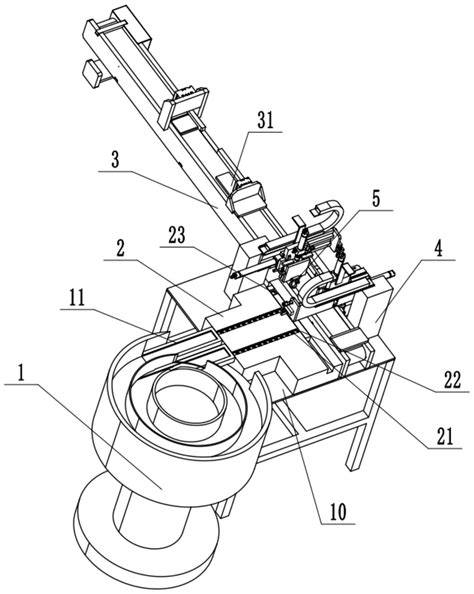 31
3
5
23
2
4
11
1
22
21
10